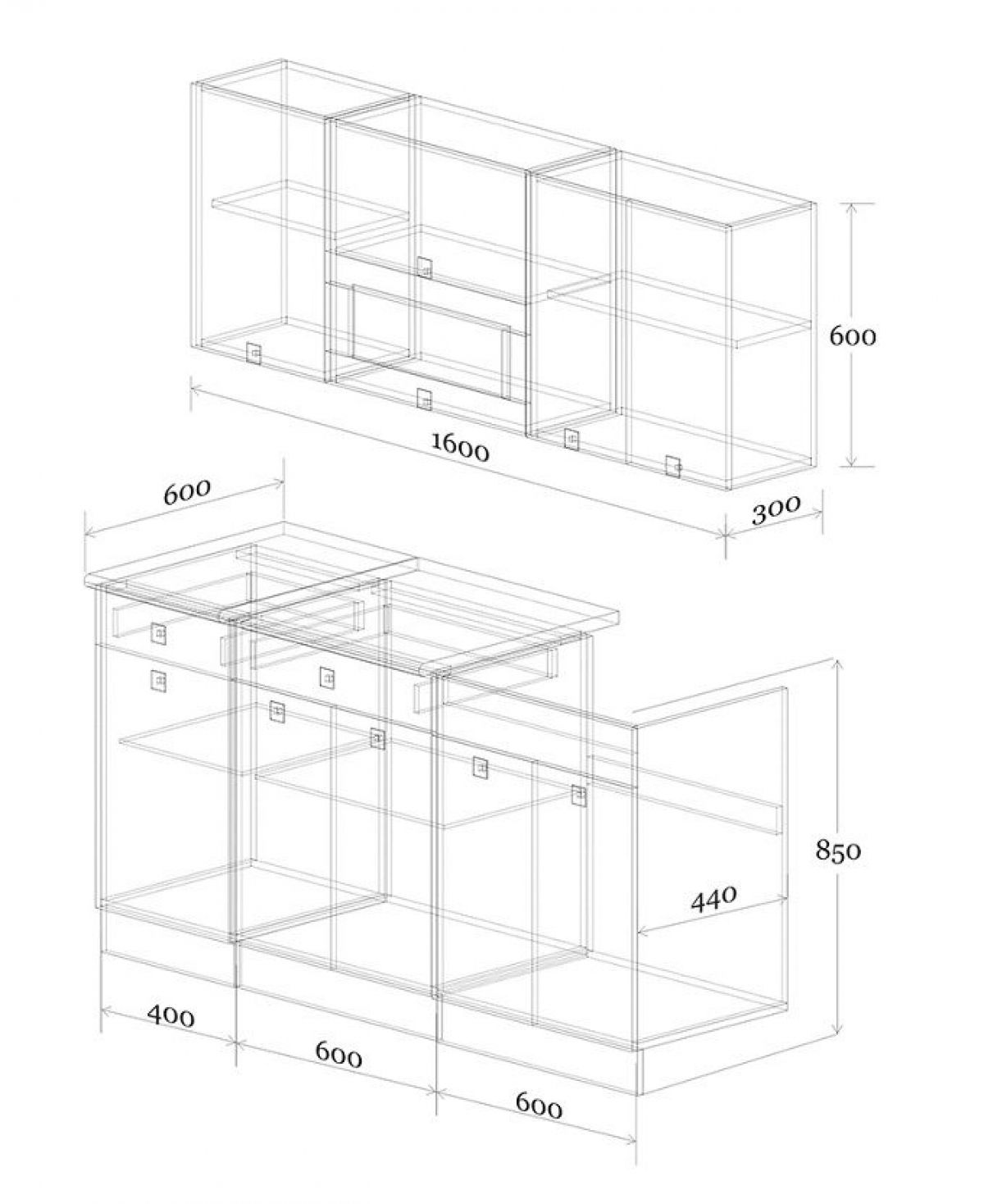 600

1600

300

600

850

440

400

600

600