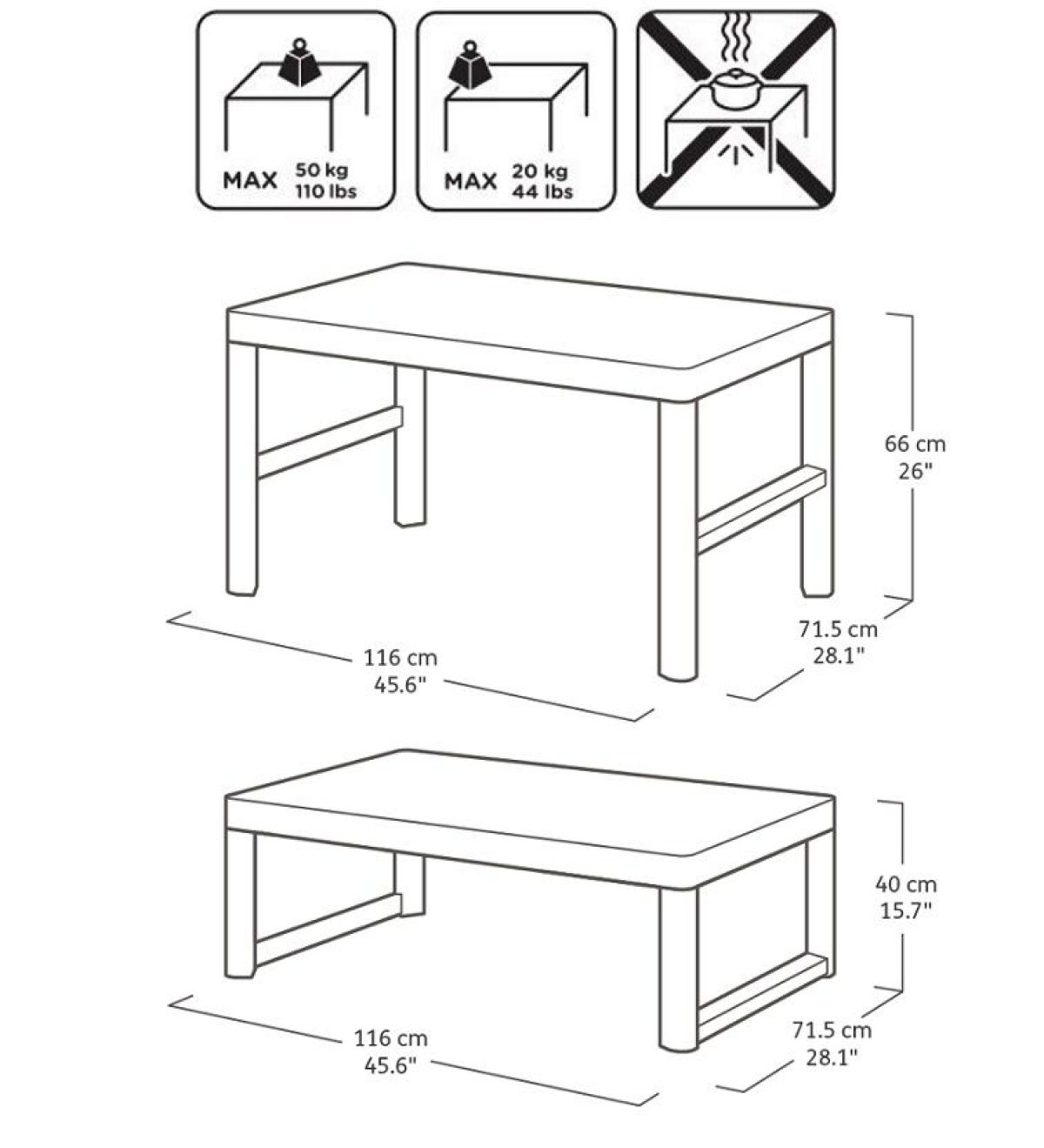 MAX 50 kg 110 lbs

MAX 20 kg 44 lbs

66 cm
26"

71.5 cm
28.1"

116 cm
45.6"

40 cm
15.7"

71.5 cm
28.1"

116 cm
45.6"